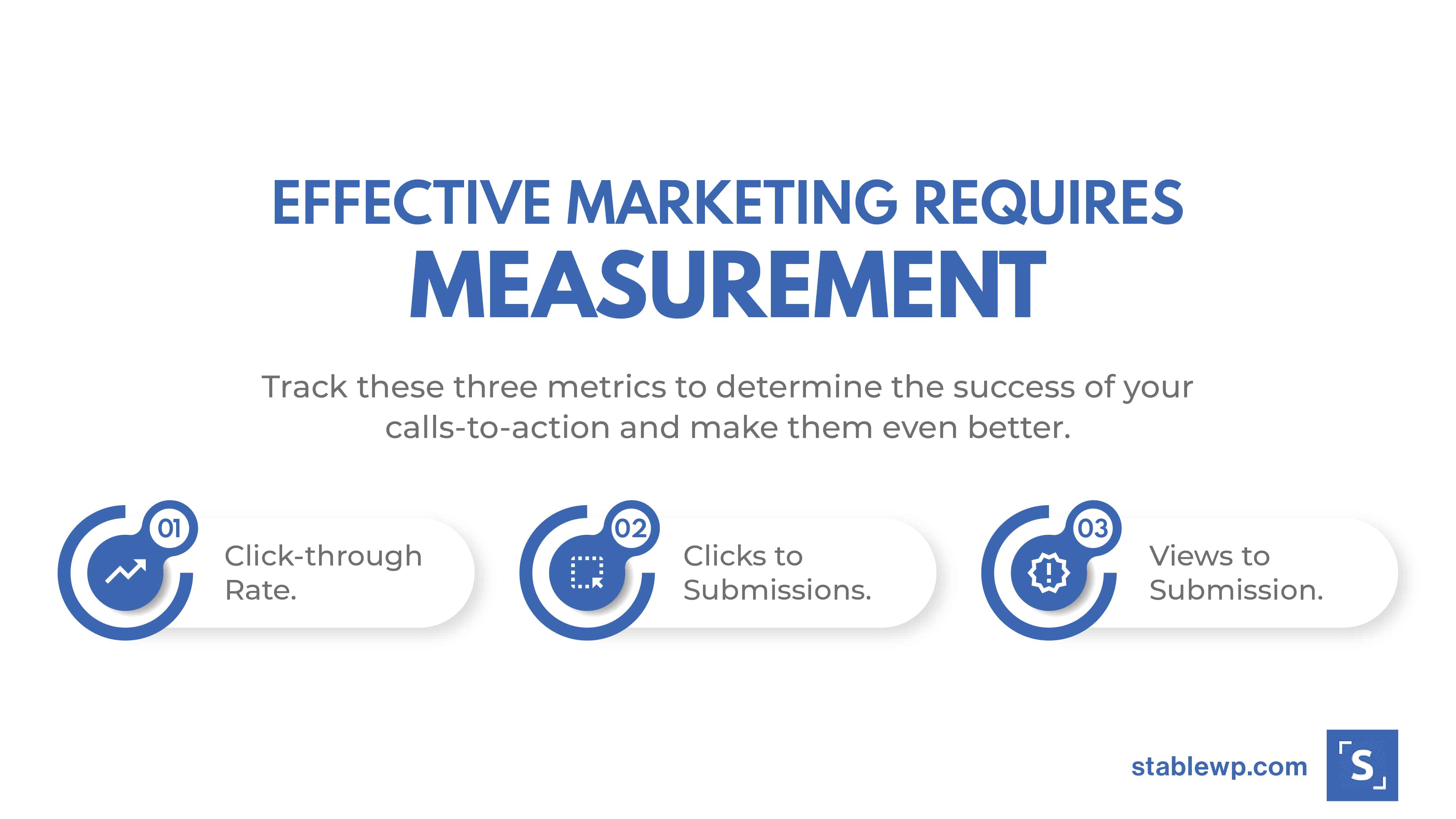 EFFECTIVE MARKETING REQUIRES
MEASUREMENT

Track these three metrics to determine the success of your calls-to-action and make them even better.

01
Click-through Rate.

02
Clicks to Submissions.

03
Views to Submission.

stablewp.com
S