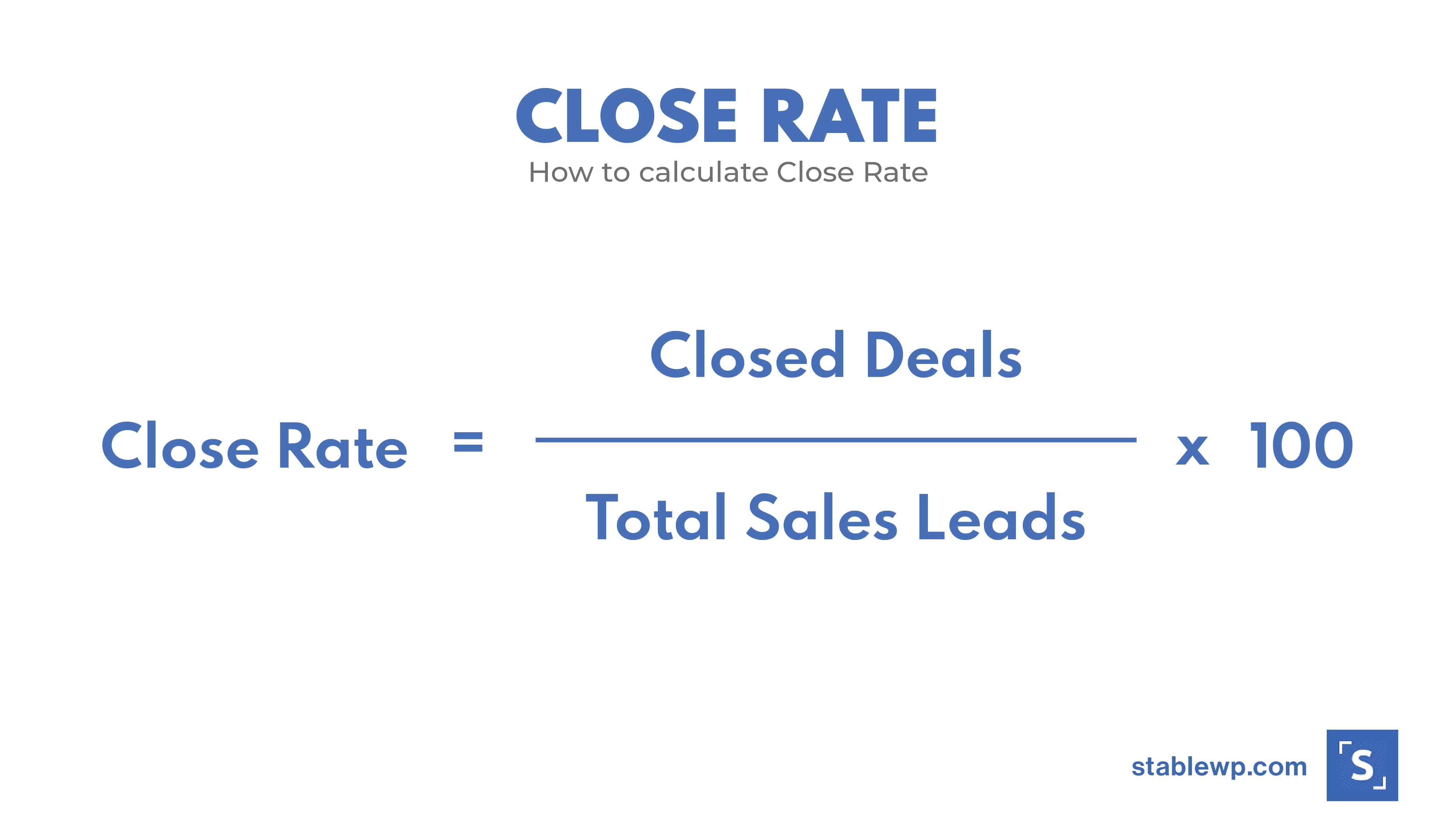 CLOSE RATE
How to calculate Close Rate

$\text{Close Rate} = \frac{\text{Closed Deals}}{\text{Total Sales Leads}} \times 100$

stablewp.com
S