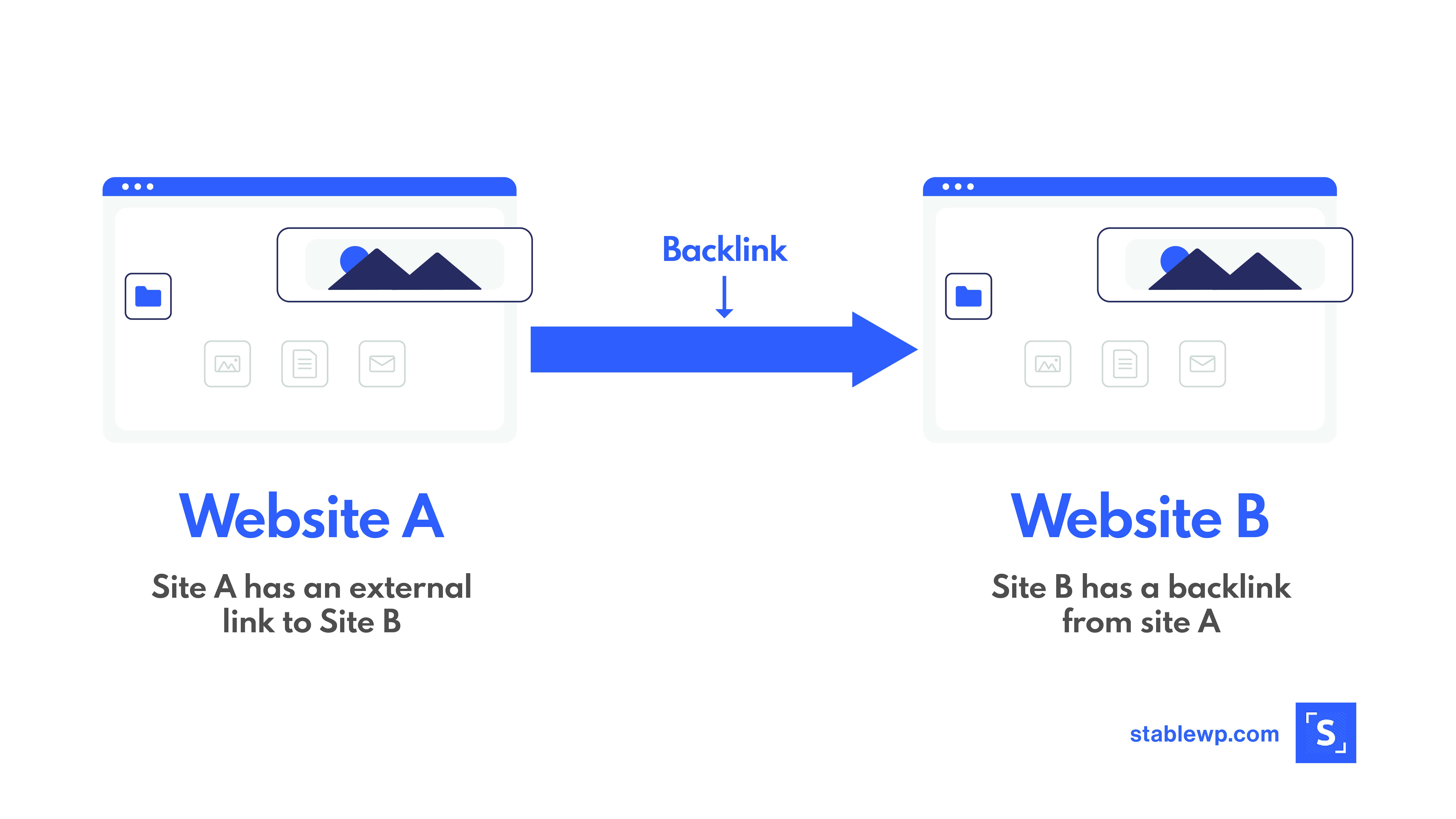 Backlink

Website A

Site A has an external link to Site B

Website B

Site B has a backlink from site A

stablewp.com

S