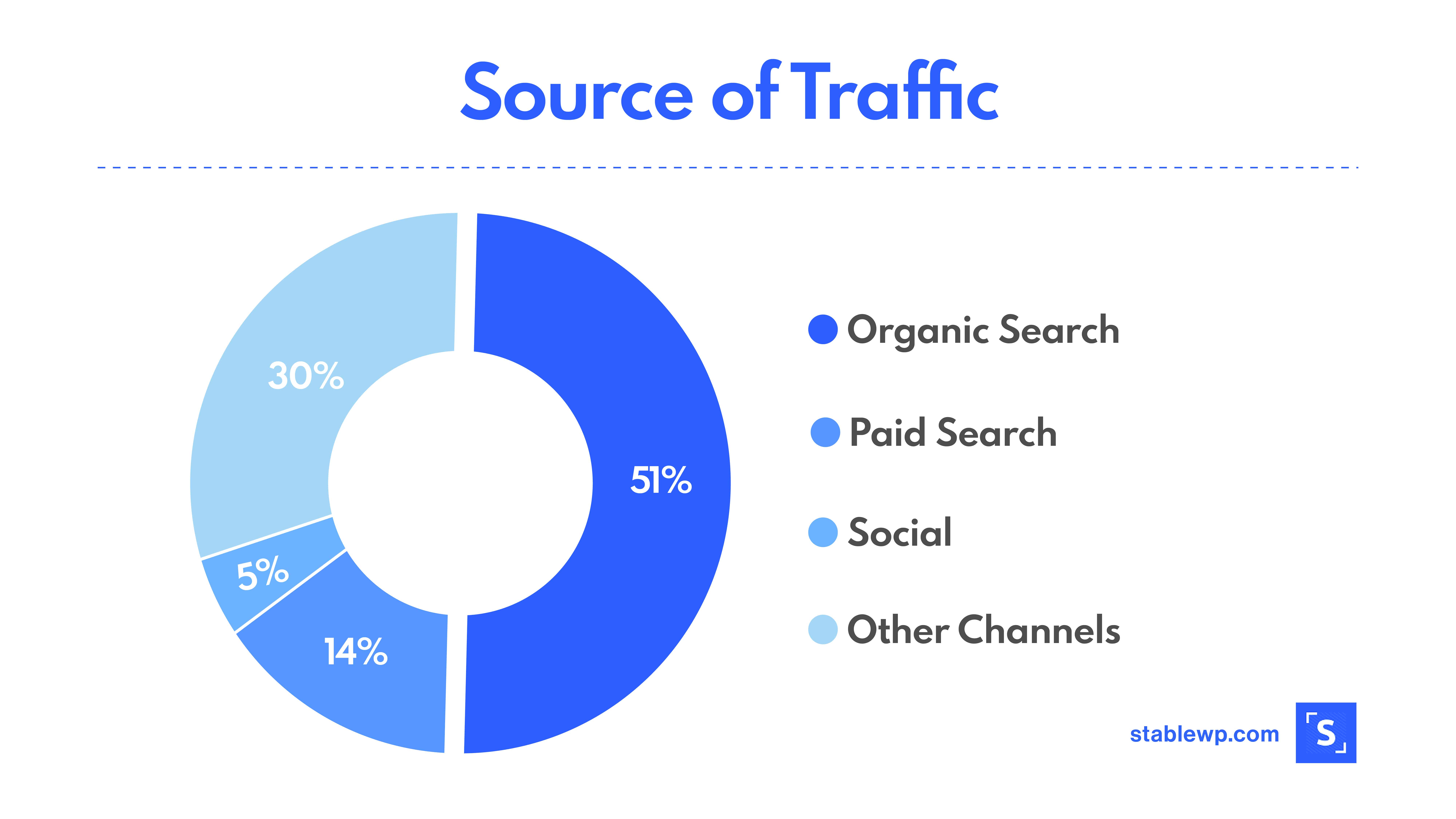 Source of Traffic

30%
51%
5%
14%

Organic Search
Paid Search
Social
Other Channels

stablewp.com
S